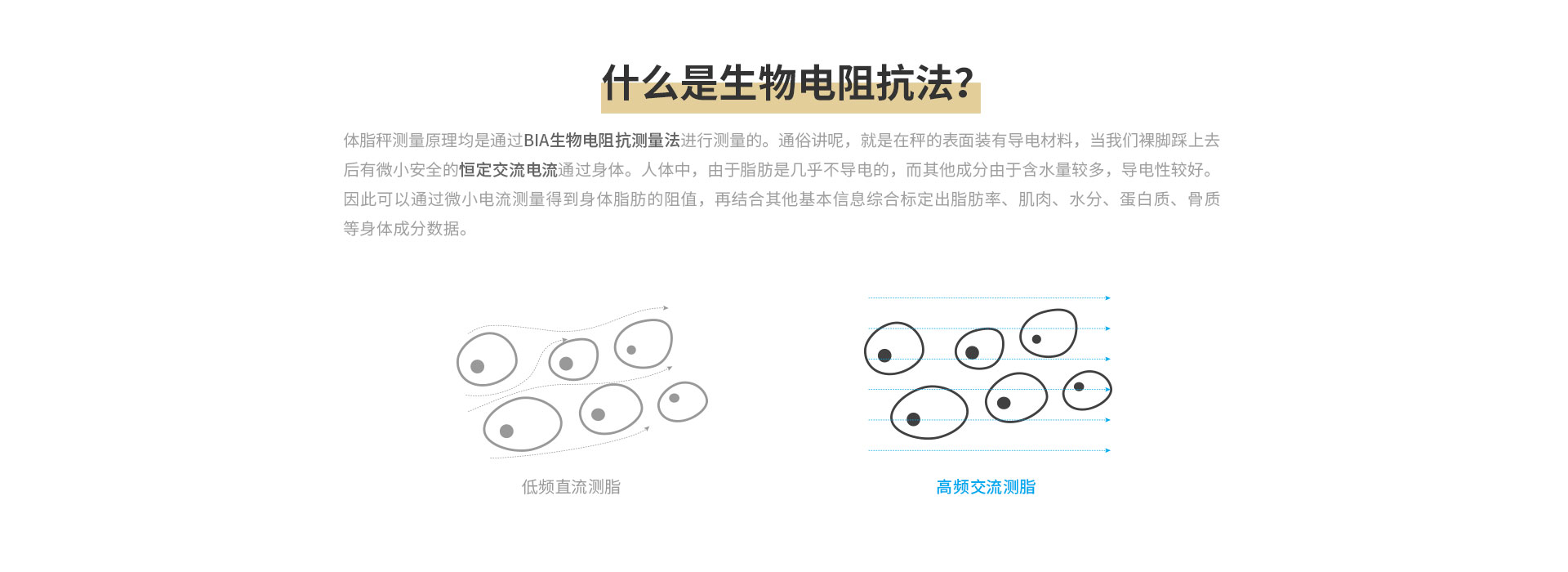 什么是生物电阻抗法?

体脂秤测量原理均是通过BIA生物电阻抗测量法进行测量的。通俗讲呢，就是在秤的表面装有导电材料，当我们裸脚踩上去后有微小安全的恒定交流电流通过身体。人体中，由于脂肪是几乎不导电的，而其他成分由于含水量较多，导电性较好。因此可以通过微小电流测量得到身体脂肪的阻值，再结合其他基本信息综合标定出脂肪率、肌肉、水分、蛋白质、骨质等身体成分数据。

低频直流测脂

高频交流测脂